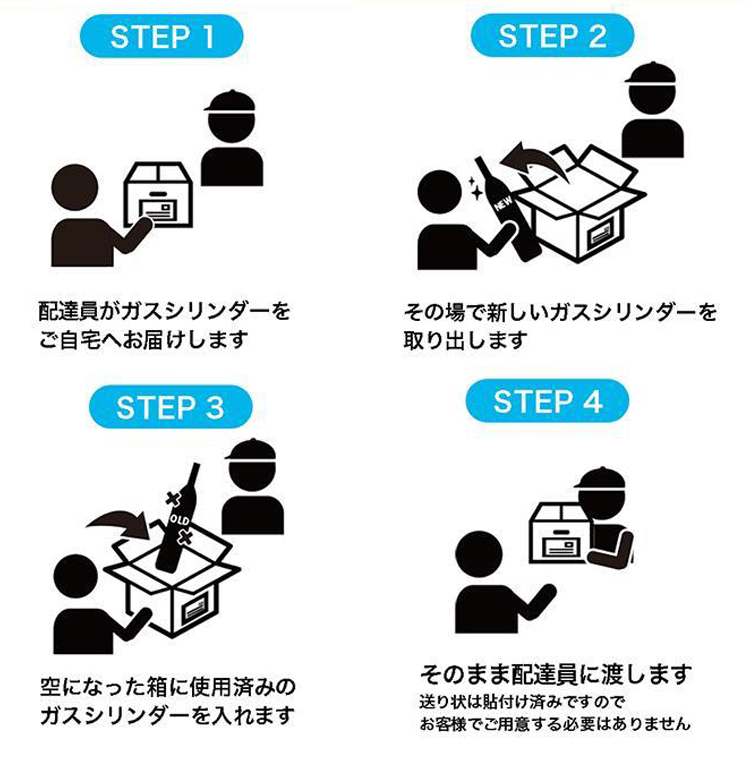 STEP 1

配達員がガスシリンダーをご自宅へお届けします

STEP 2

NEW

その場で新しいガスシリンダーを取り出します

STEP 3

OLD

空になった箱に使用済みのガスシリンダーを入れます

STEP 4

そのまま配達員に渡します
送り状は貼付け済みですのでお客様でご用意する必要はありません