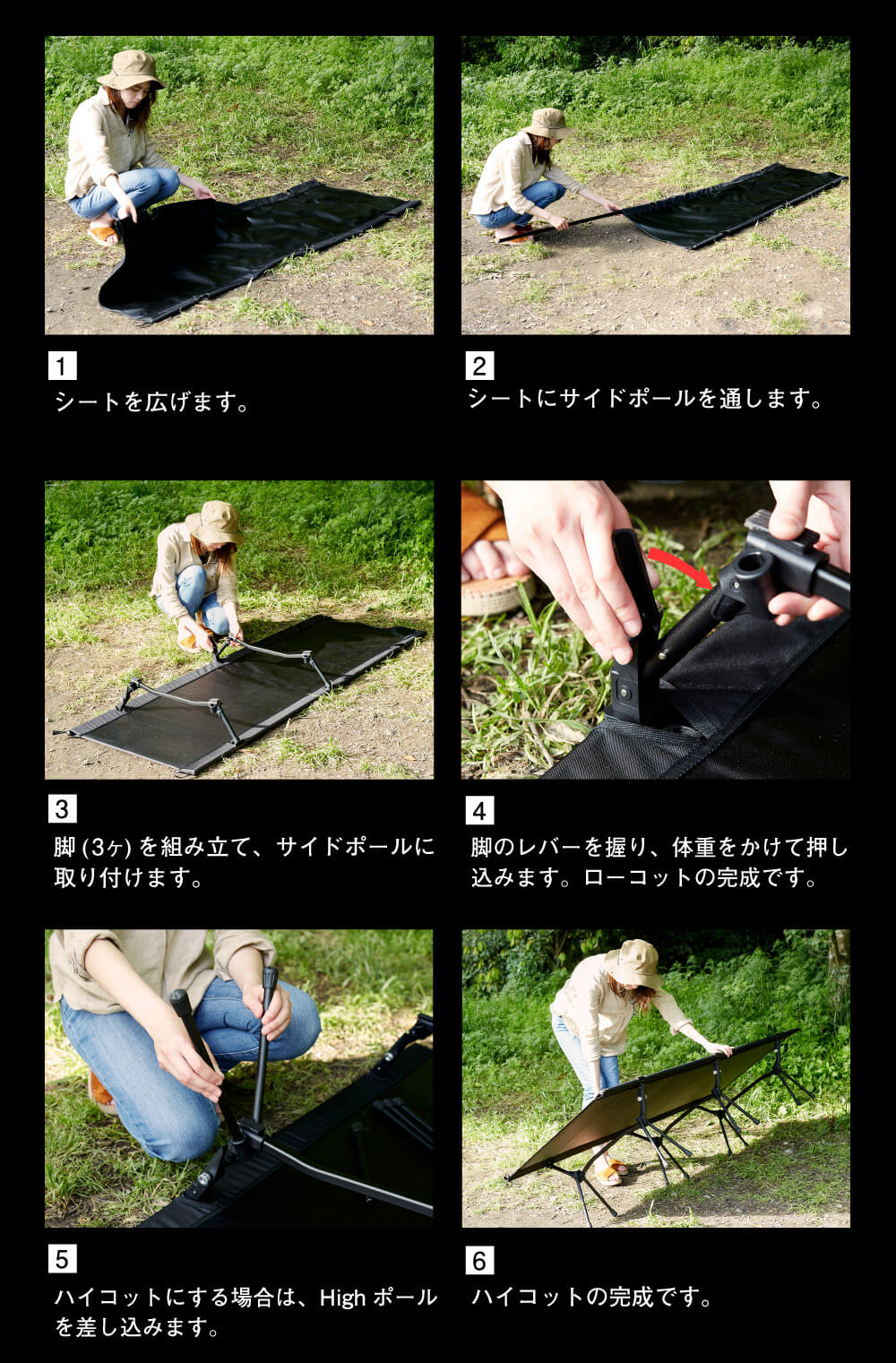 1
シートを広げます。

2
シートにサイドポールを通します。

3
脚 (3ヶ) を組み立て、サイドポールに取り付けます。

4
脚のレバーを握り、体重をかけて押し込みます。ローコットの完成です。

5
ハイコットにする場合は、High ポールを差し込みます。

6
ハイコットの完成です。