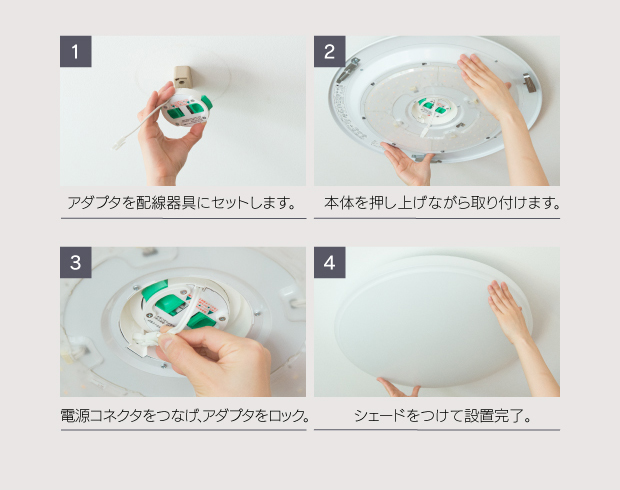 1

アダプタを配線器具にセットします。

2

本体を押し上げながら取り付けます。

3

電源コネクタをつなげ、アダプタをロック。

4

シェードをつけて設置完了。